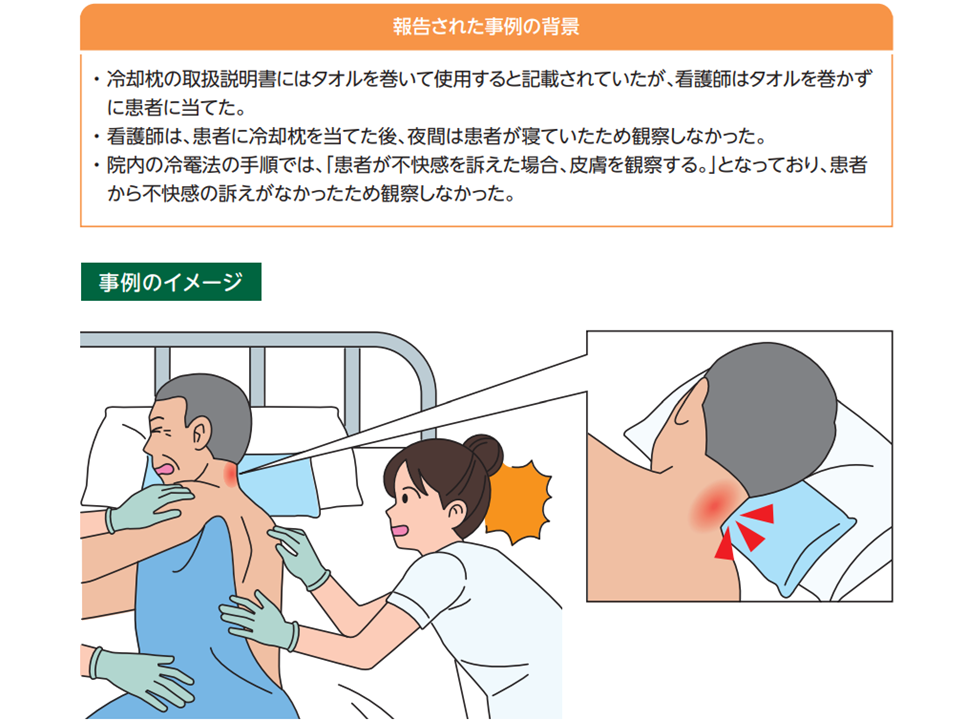 報告された事例の背景

・冷却枕の取扱説明書にはタオルを巻いて使用すると記載されていたが、看護師はタオルを巻かずに患者に当てた。
・看護師は、患者に冷却枕を当てた後、夜間は患者が寝ていたため観察しなかった。
・院内の冷罨法の手順では、「患者が不快感を訴えた場合、皮膚を観察する。」となっており、患者から不快感の訴えがなかったため観察しなかった。

事例のイメージ