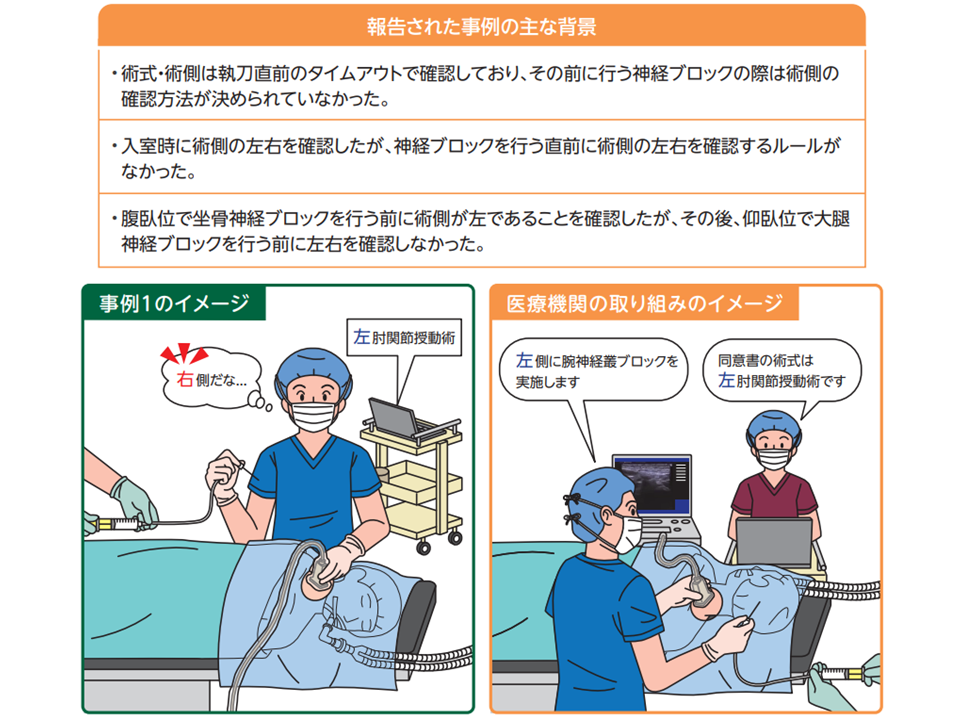 報告された事例の主な背景

・術式・術側は執刀直前のタイムアウトで確認しており、その前に行う神経ブロックの際は術側の確認方法が決められていなかった。

・入室時に術側の左右を確認したが、神経ブロックを行う直前に術側の左右を確認するルールがなかった。

・腹臥位で坐骨神経ブロックを行う前に術側が左であることを確認したが、その後、仰臥位で大腿神経ブロックを行う前に左右を確認しなかった。

事例1のイメージ

右側だな…

左肘関節授動術

医療機関の取り組みのイメージ

左側に腕神経叢ブロックを実施します

同意書の術式は左肘関節授動術です